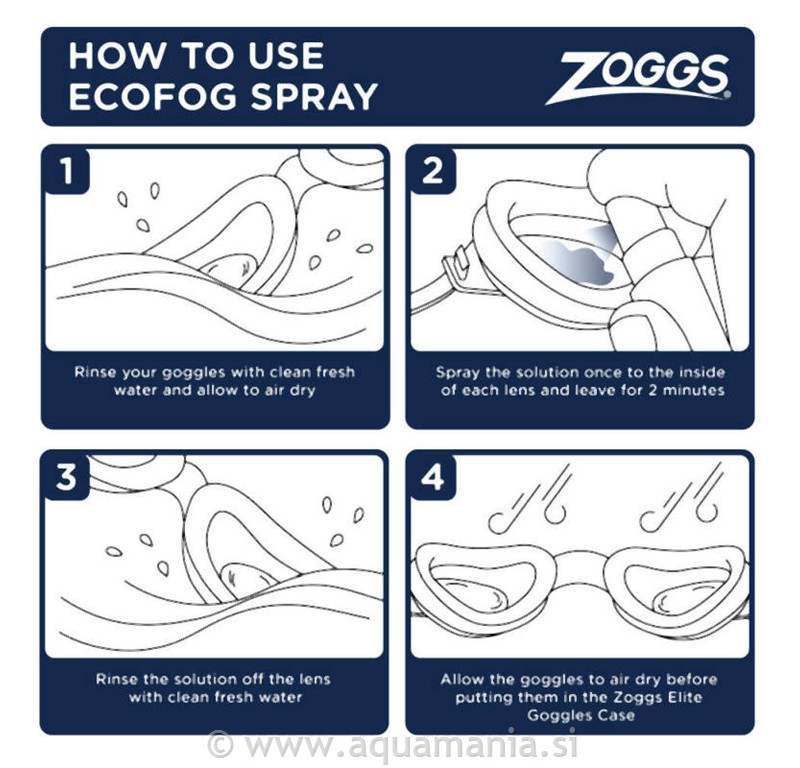 HOW TO USE
ECOFOG SPRAY

ZOGGS

1

Rinse your goggles with clean fresh water and allow to air dry

2

Spray the solution once to the inside of each lens and leave for 2 minutes

3

Rinse the solution off the lens with clean fresh water

4

Allow the goggles to air dry before putting them in the Zoggs Elite Goggles Case

© www.aquamania.si